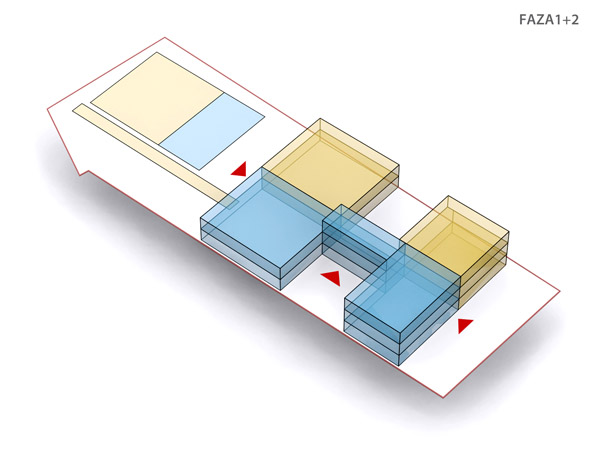 FAZA1+2